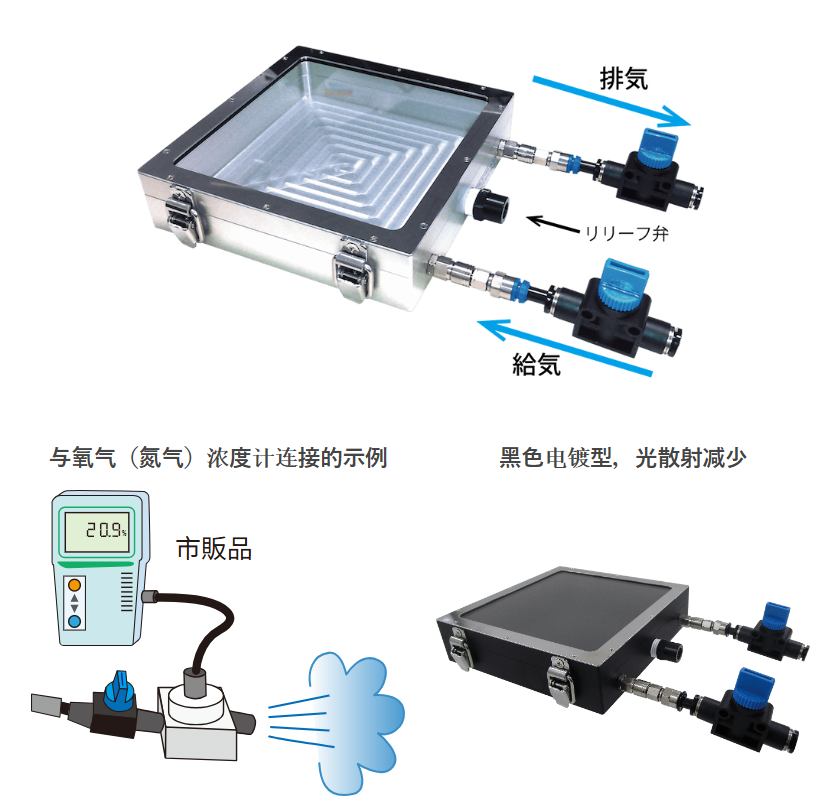 排気

リリーフ弁

給気

与氧气（氮气）浓度计连接的示例

20.9%

市販品

黑色电镀型，光散射减少