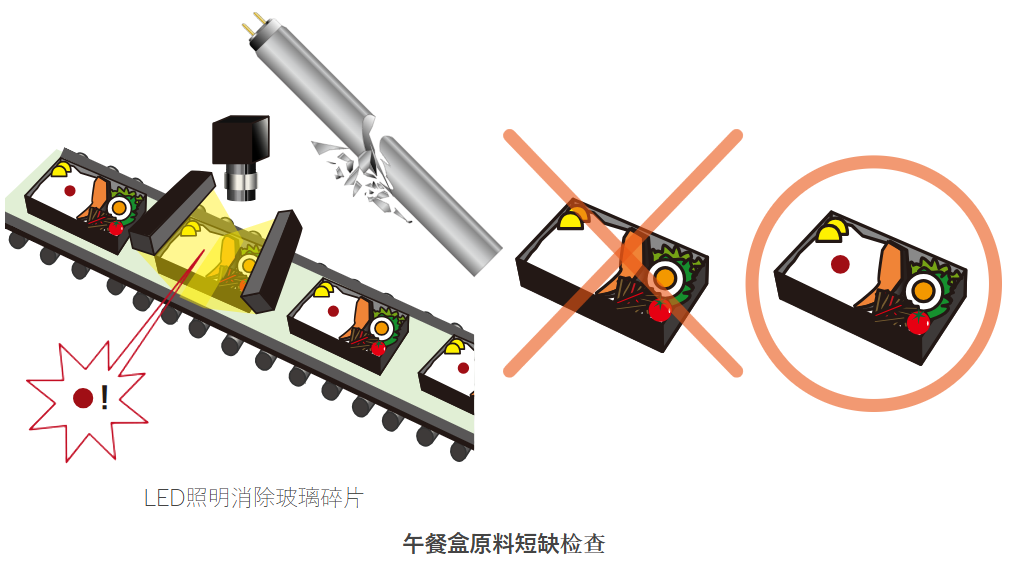 !

LED照明消除玻璃碎片

午餐盒原料短缺检查